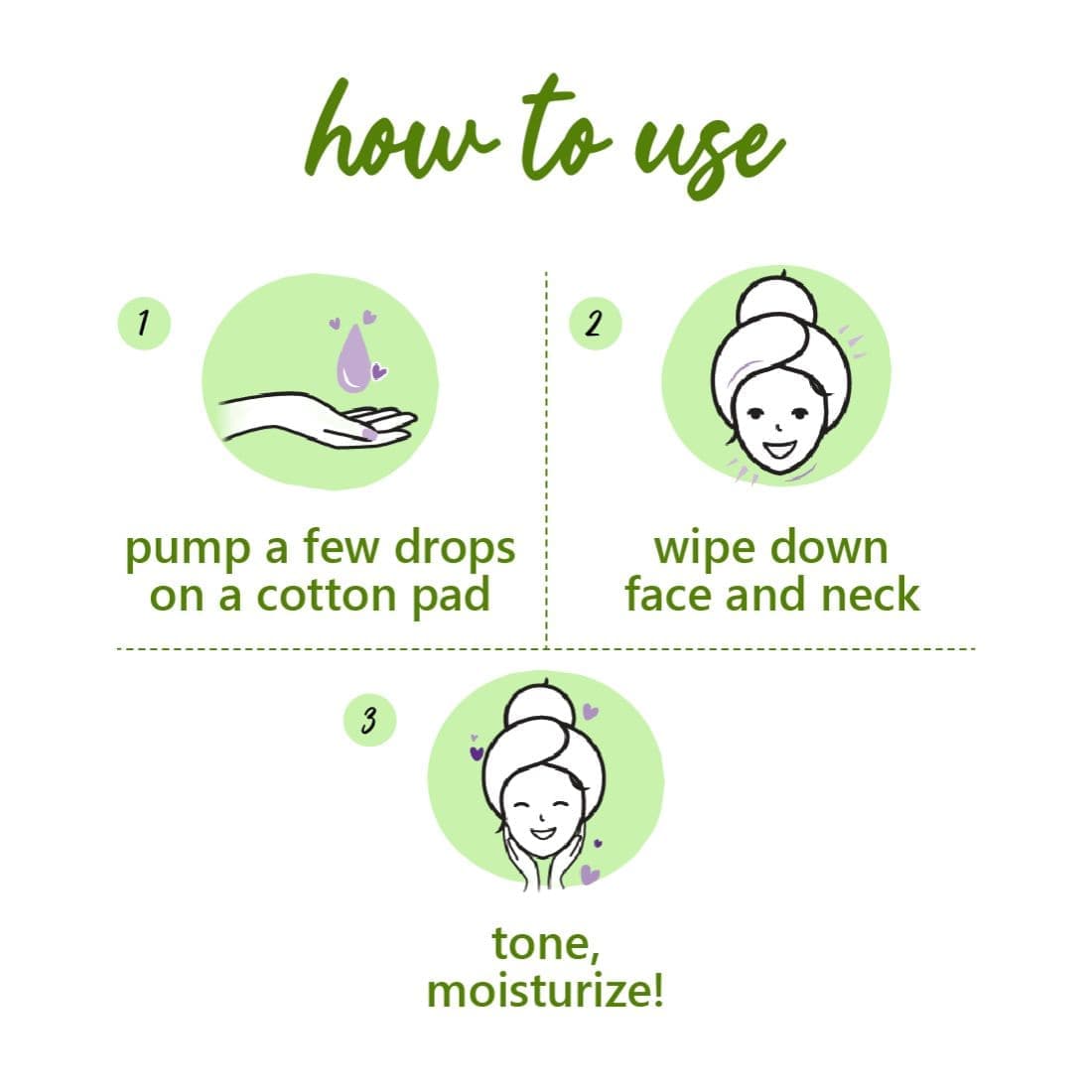 how to use

1

pump a few drops on a cotton pad

2

wipe down face and neck

3

tone, moisturize!